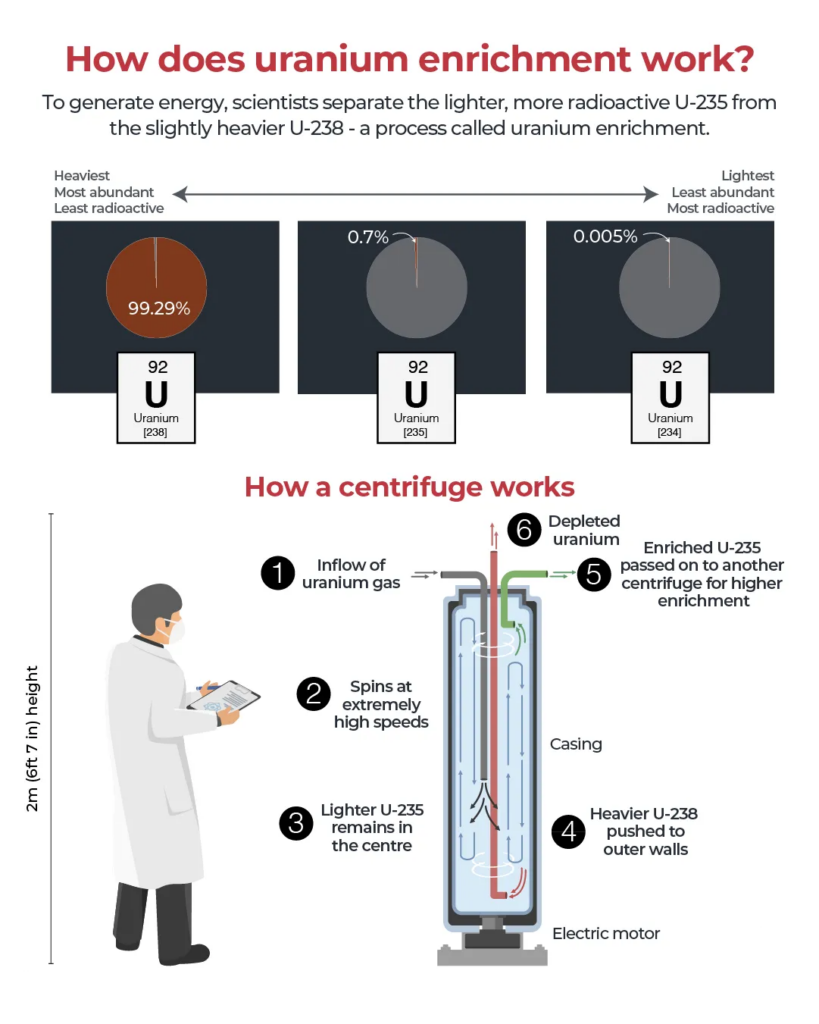 How does uranium enrichment work?

To generate energy, scientists separate the lighter, more radioactive U-235 from the slightly heavier U-238 - a process called uranium enrichment.

Heaviest
Most abundant
Least radioactive

Lightest
Least abundant
Most radioactive

99.29%

92
U
Uranium
[238]

0.7%

92
U
Uranium
[235]

0.005%

92
U
Uranium
[234]

How a centrifuge works

2m (6ft 7 in) height

1 Inflow of uranium gas

2 Spins at extremely high speeds

3 Lighter U-235 remains in the centre

4 Heavier U-238 pushed to outer walls

5 Enriched U-235 passed on to another centrifuge for higher enrichment

6 Depleted uranium

Casing

Electric motor